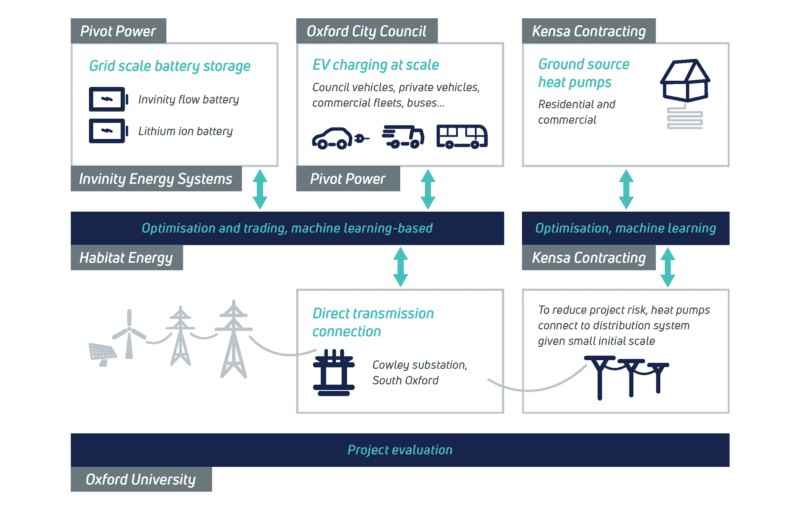 Pivot Power

Grid scale battery storage

Invinity flow battery

Lithium ion battery

Invinity Energy Systems

Oxford City Council

EV charging at scale

Council vehicles, private vehicles, commercial fleets, buses...

Pivot Power

Kensa Contracting

Ground source heat pumps

Residential and commercial

Optimisation and trading, machine learning-based

Habitat Energy

Optimisation, machine learning

Kensa Contracting

Direct transmission connection

Cowley substation, South Oxford

To reduce project risk, heat pumps connect to distribution system given small initial scale

Project evaluation

Oxford University